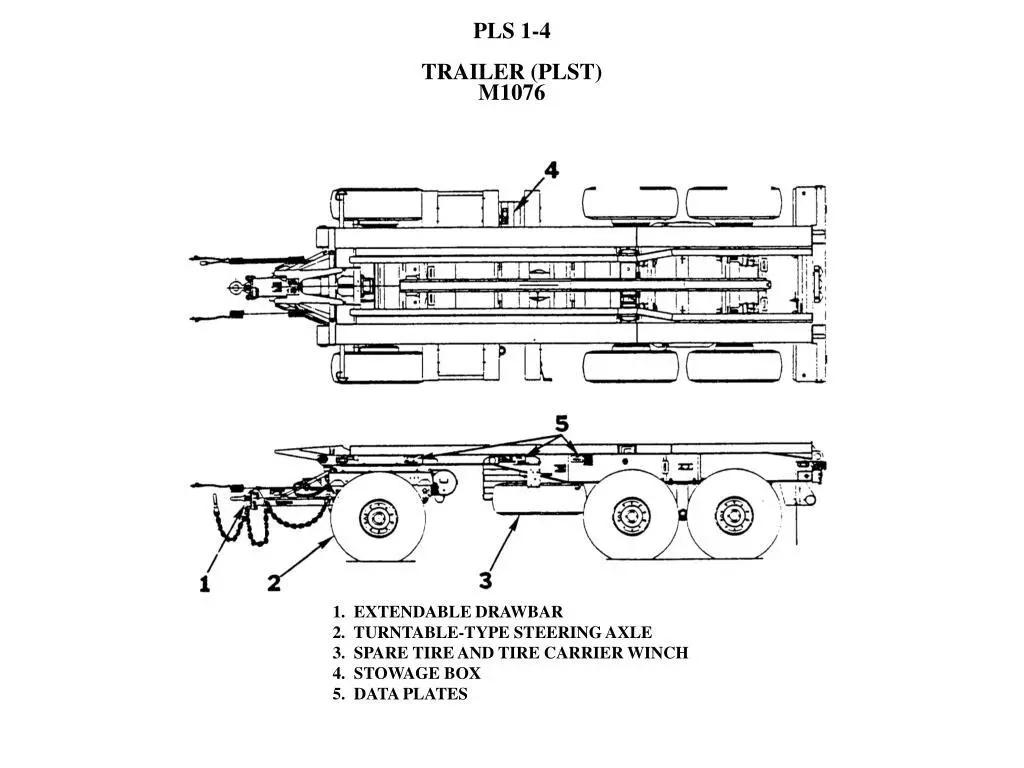 PLS 1-4

TRAILER (PLST)
M1076

4

5

1

2

3

1. EXTENDABLE DRAWBAR
2. TURNTABLE-TYPE STEERING AXLE
3. SPARE TIRE AND TIRE CARRIER WINCH
4. STOWAGE BOX
5. DATA PLATES