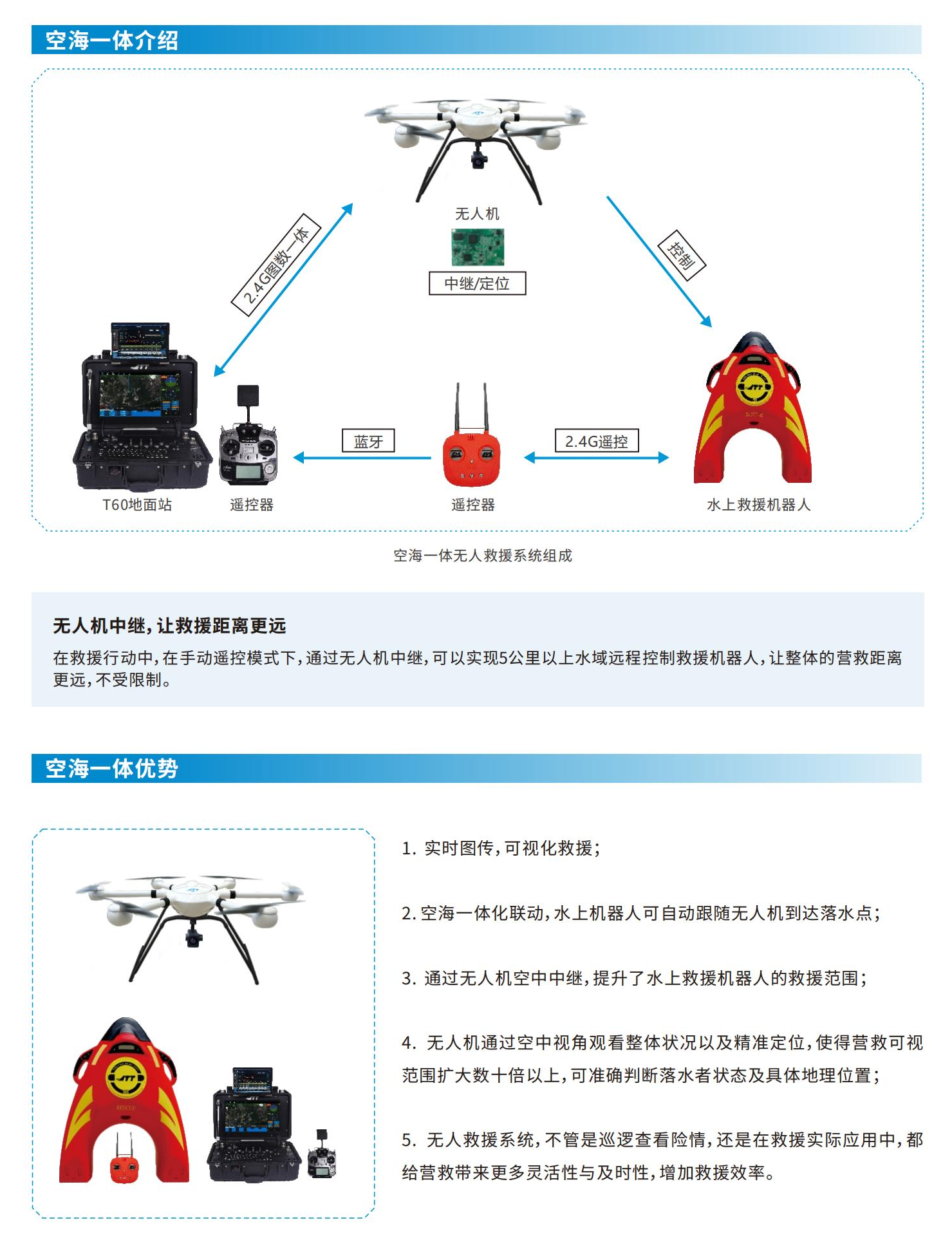 空海一体介绍

无人机

中继/定位

2.4G图数一体

控制

蓝牙

2.4G遥控

T60地面站

遥控器

遥控器

水上救援机器人

空海一体无人救援系统组成

无人机中继，让救援距离更远

在救援行动中，在手动遥控模式下，通过无人机中继，可以实现5公里以上水域远程控制救援机器人，让整体的营救距离更远，不受限制。

空海一体优势

1. 实时图传，可视化救援；

2. 空海一体化联动，水上机器人可自动跟随无人机到达落水点；

3. 通过无人机空中中继，提升了水上救援机器人的救援范围；

4. 无人机通过空中视角观看整体状况以及精准定位，使得营救可视范围扩大数十倍以上，可准确判断落水者状态及具体地理位置；

5. 无人救援系统，不管是巡逻查看险情，还是在救援实际应用中，都给营救带来更多灵活性与及时性，增加救援效率。